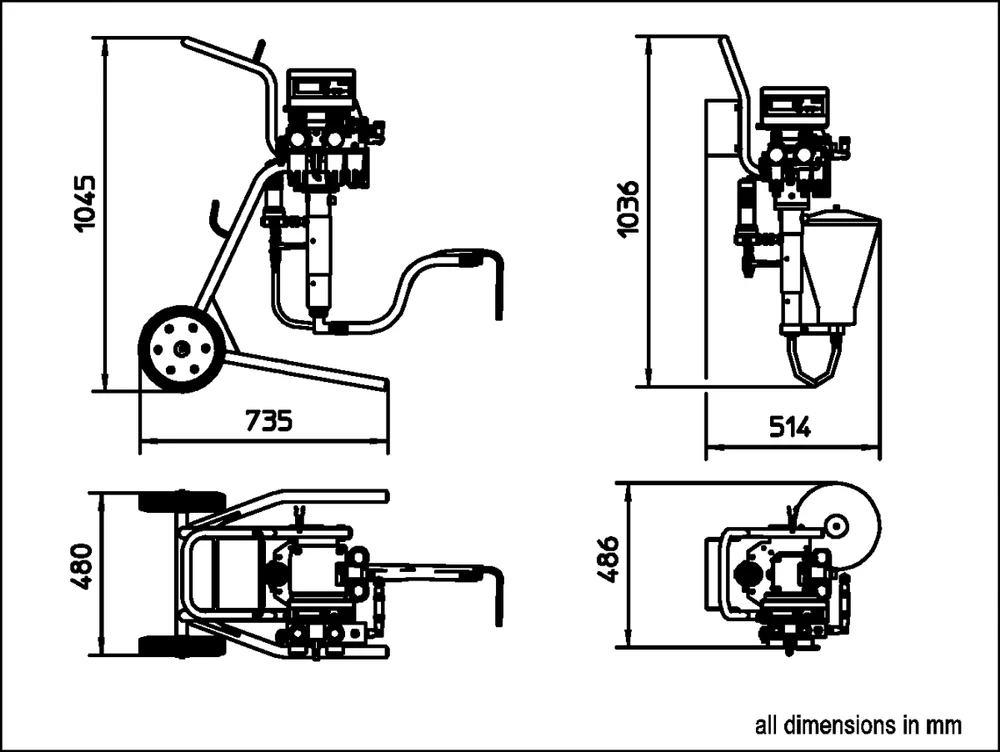 1045

735

1036

514

480

486

all dimensions in mm