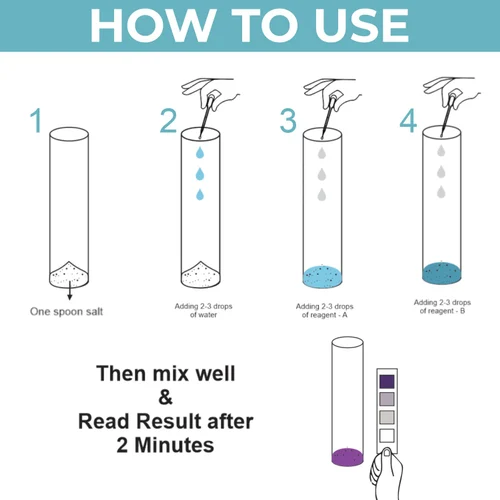 HOW TO USE

1

One spoon salt

2

Adding 2-3 drops of water

3

Adding 2-3 drops of reagent - A

4

Adding 2-3 drops of reagent - B

Then mix well
&
Read Result after
2 Minutes